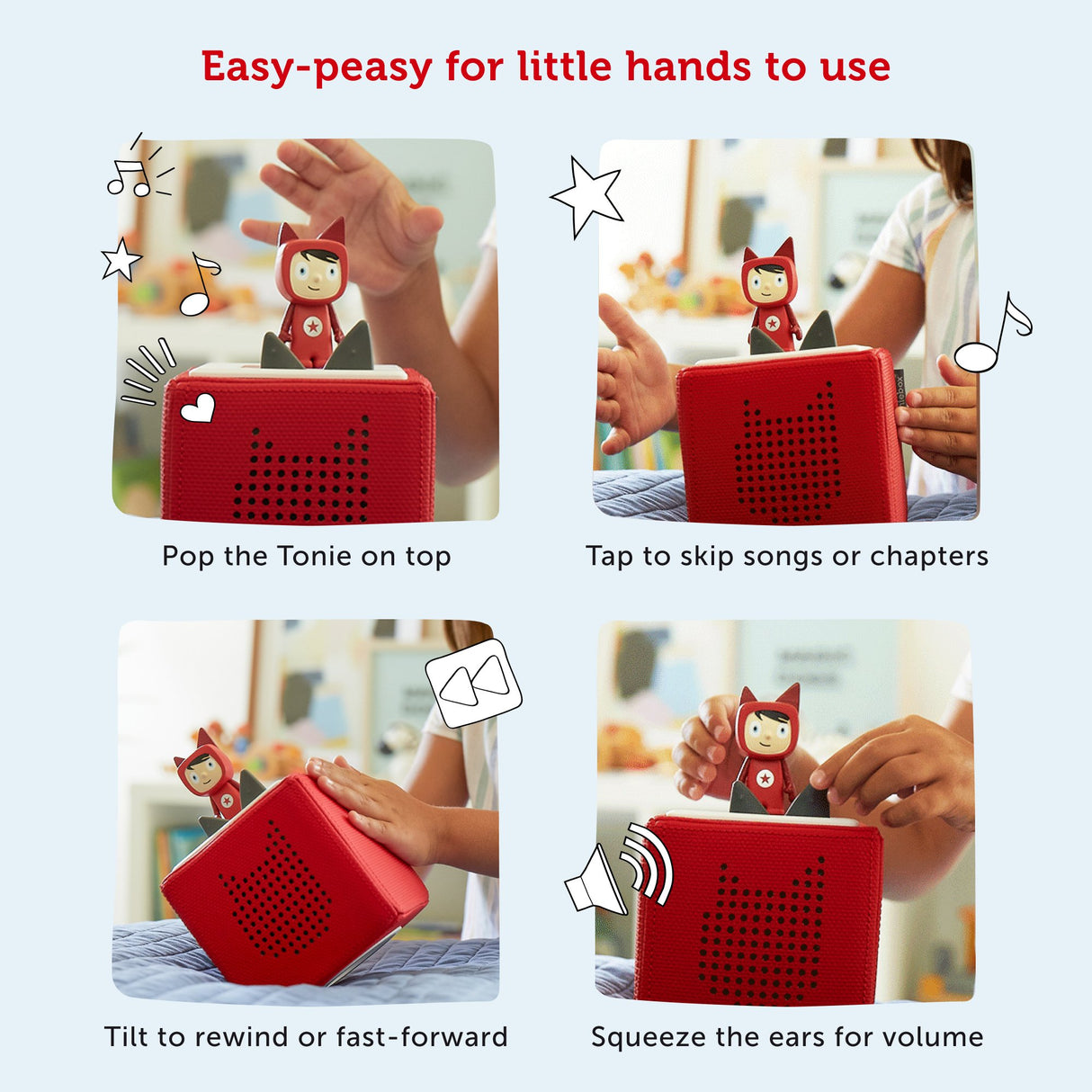 Easy-peasy for little hands to use

Pop the Tonie on top

Tap to skip songs or chapters

Tilt to rewind or fast-forward

Squeeze the ears for volume