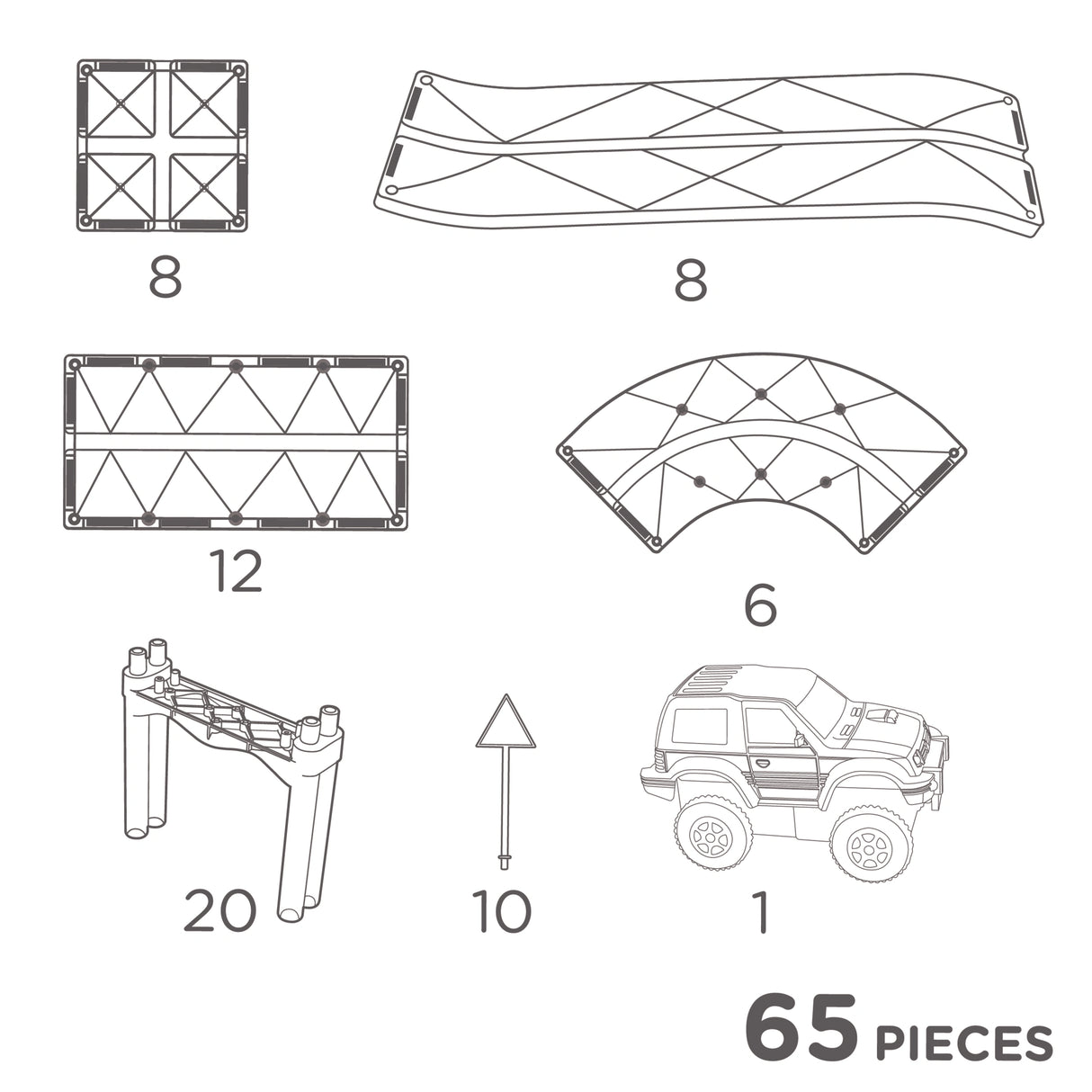 8

8

12

6

20

10

1

65 PIECES