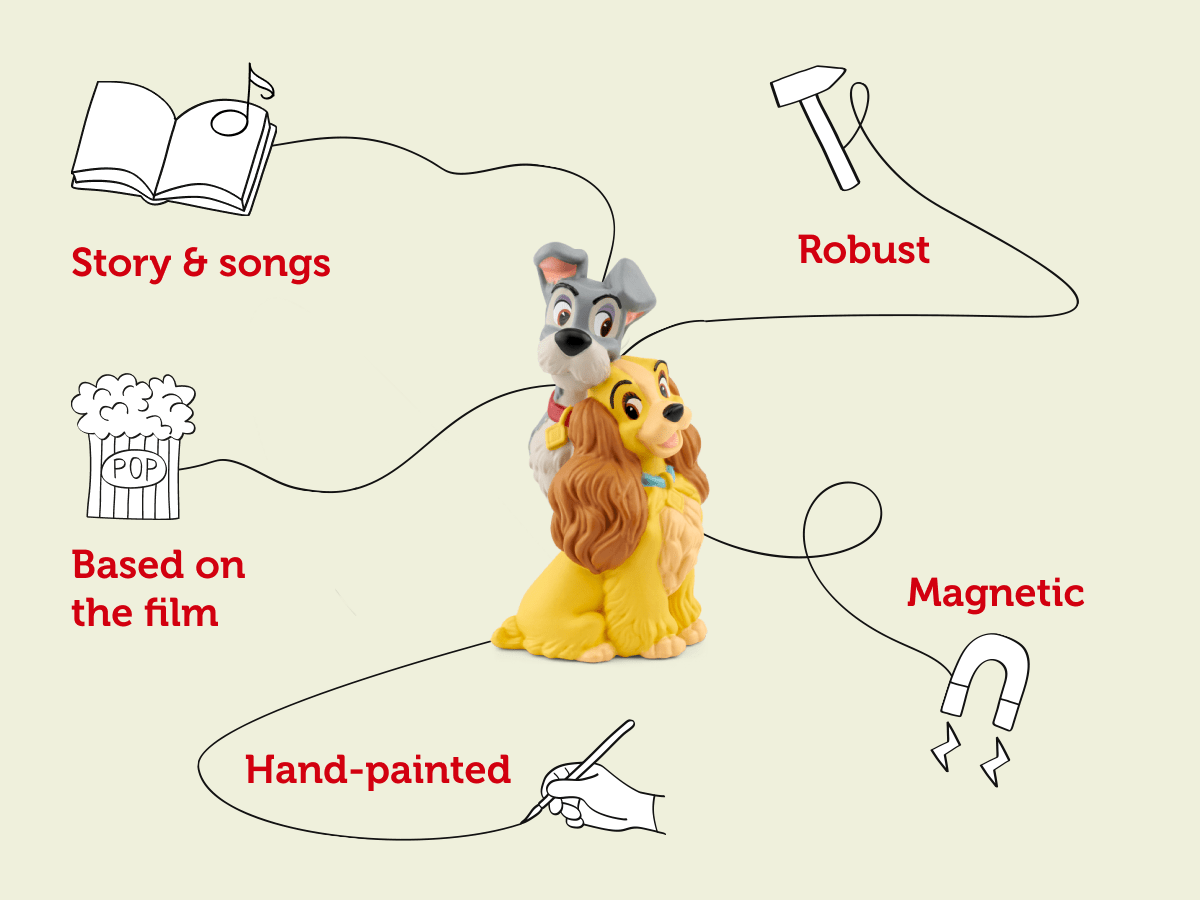 Story & songs

Robust

POP

Based on the film

Magnetic

Hand-painted