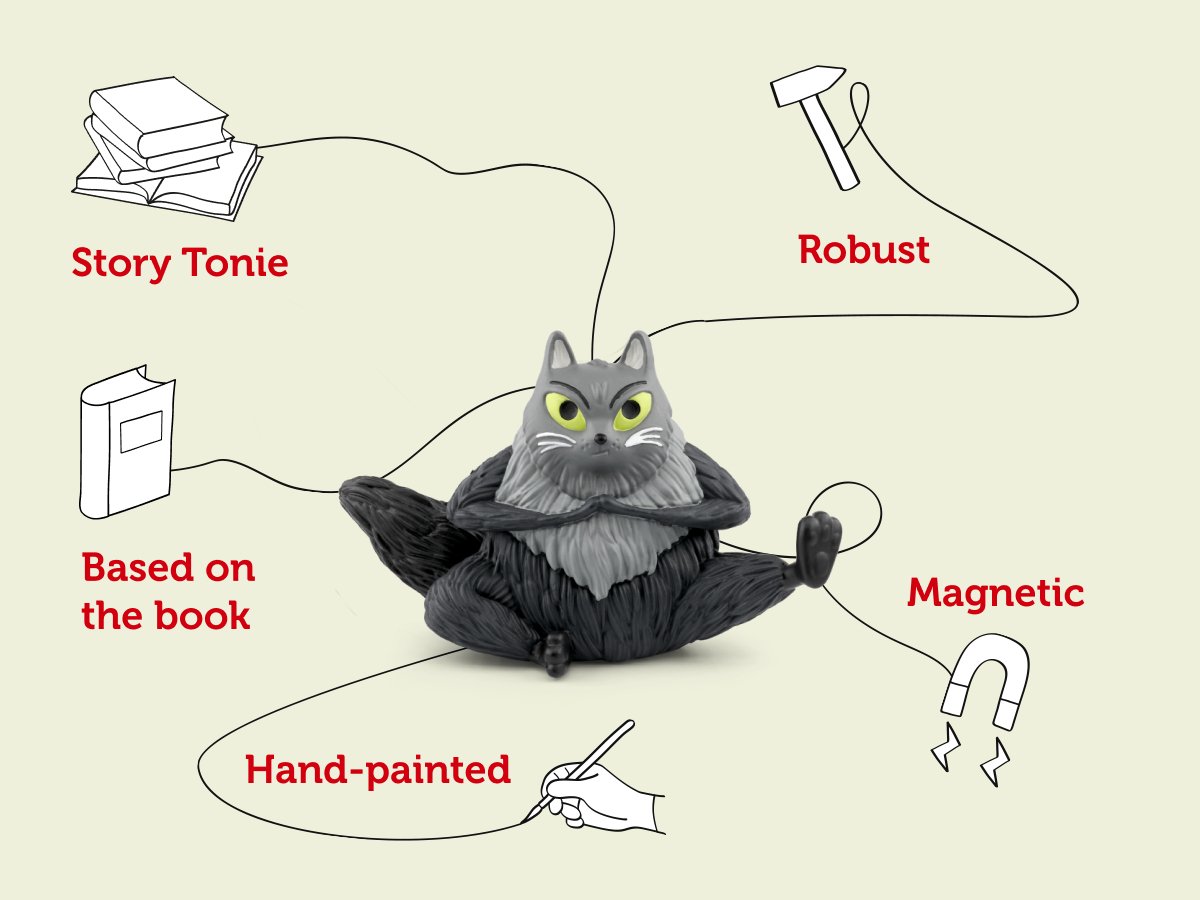 Story Tonie

Robust

Based on the book

Magnetic

Hand-painted