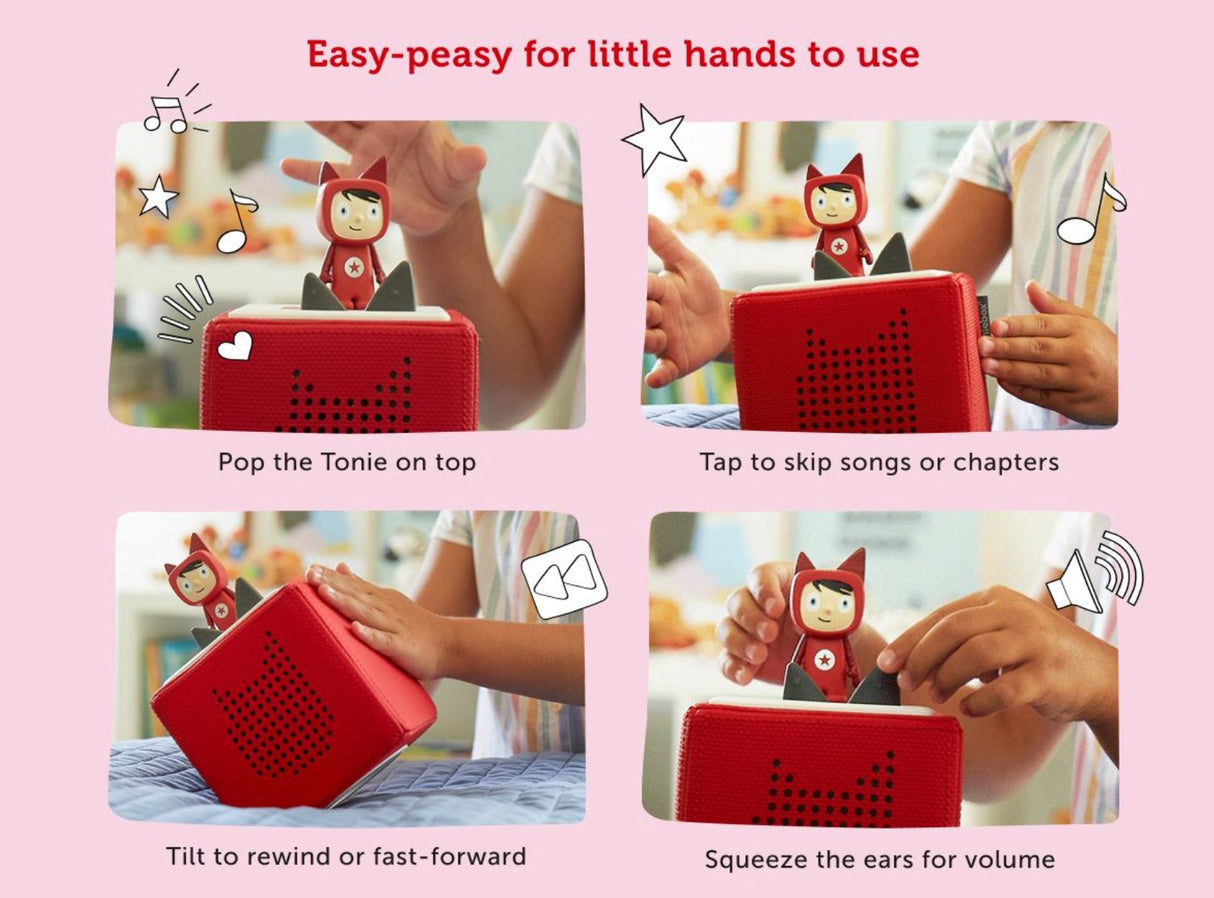 Easy-peasy for little hands to use

Pop the Tonie on top

Tap to skip songs or chapters

Tilt to rewind or fast-forward

Squeeze the ears for volume