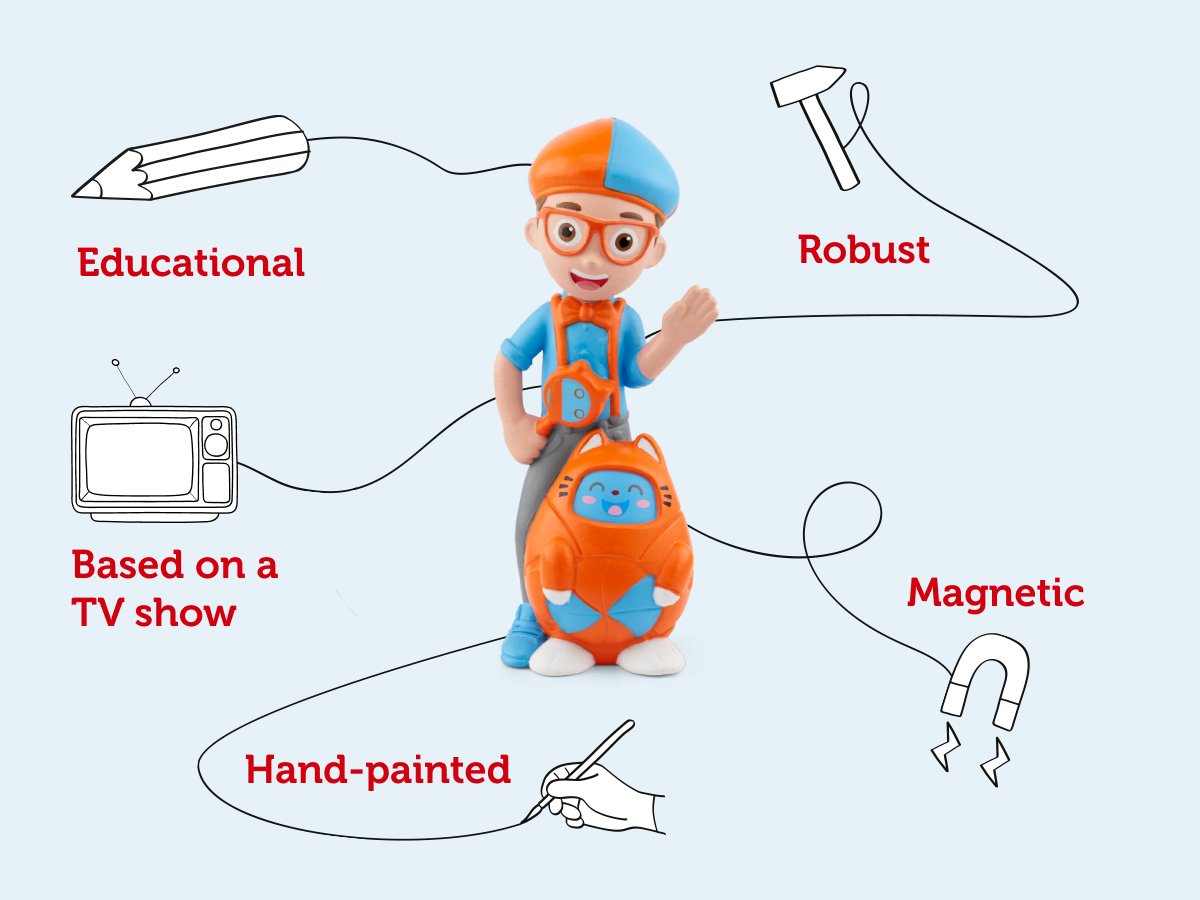 Educational

Robust

Based on a TV show

Magnetic

Hand-painted